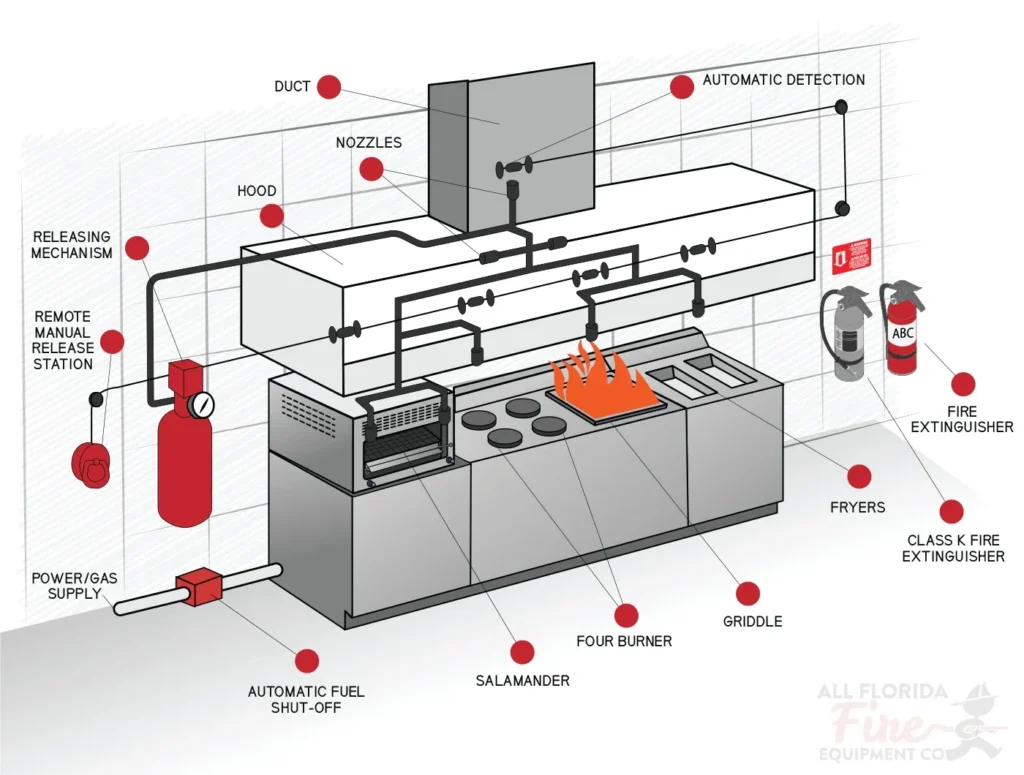 DUCT

AUTOMATIC DETECTION

NOZZLES

HOOD

RELEASING MECHANISM

REMOTE MANUAL RELEASE STATION

ABC

FIRE EXTINGUISHER

FRYERS

CLASS K FIRE EXTINGUISHER

POWER/GAS SUPPLY

GRIDDLE

FOUR BURNER

SALAMANDER

AUTOMATIC FUEL SHUT-OFF

ALL FLORIDA Fire EQUIPMENT CO